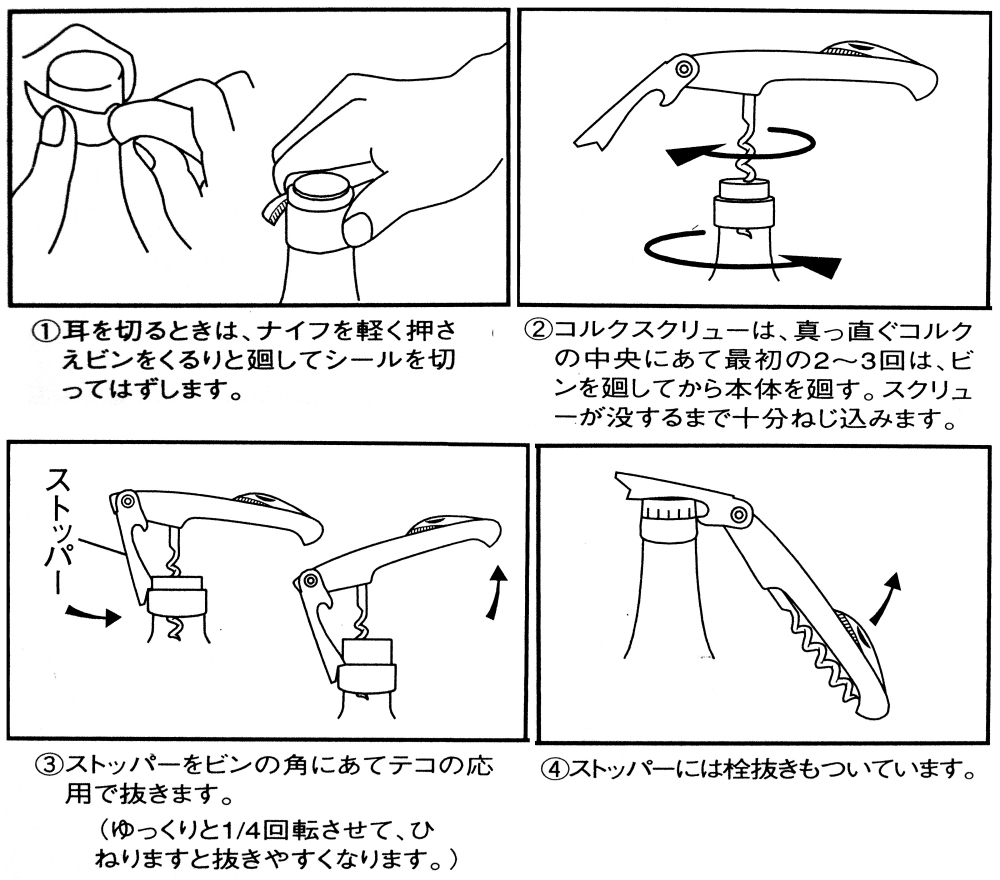 ①耳を切るときは、ナイフを軽く押さえビンをくるりと廻してシールを切ってはずします。

②コルクスクリューは、真っ直ぐコルクの中央にあて最初の2～3回は、ビンを廻してから本体を廻す。スクリューが没するまで十分ねじ込みます。

ストッパー

③ストッパーをビンの角にあてテコの応用で抜きます。

（ゆっくりと1/4回転させて、ひねりますと抜きやすくなります。）

④ストッパーには栓抜きもついています。